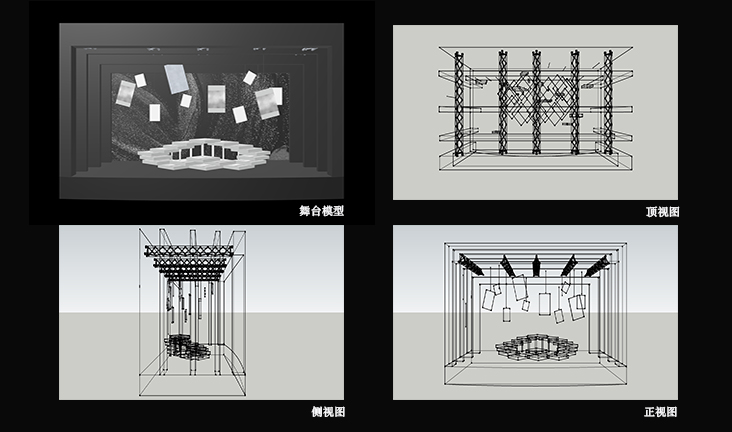 舞台模型

顶视图

侧视图

正视图